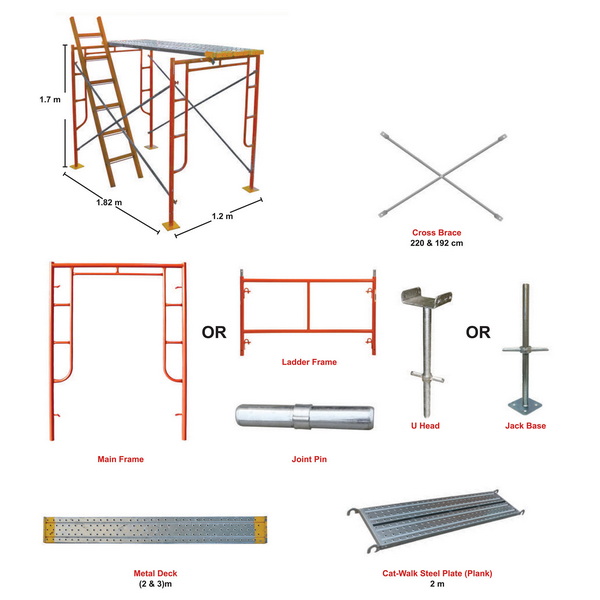 1.7 m

1.82 m

1.2 m

Cross Brace
220 & 192 cm

OR

Ladder Frame

OR

U Head

Jack Base

Main Frame

Joint Pin

Metal Deck
(2 & 3)m

Cat-Walk Steel Plate (Plank)
2 m